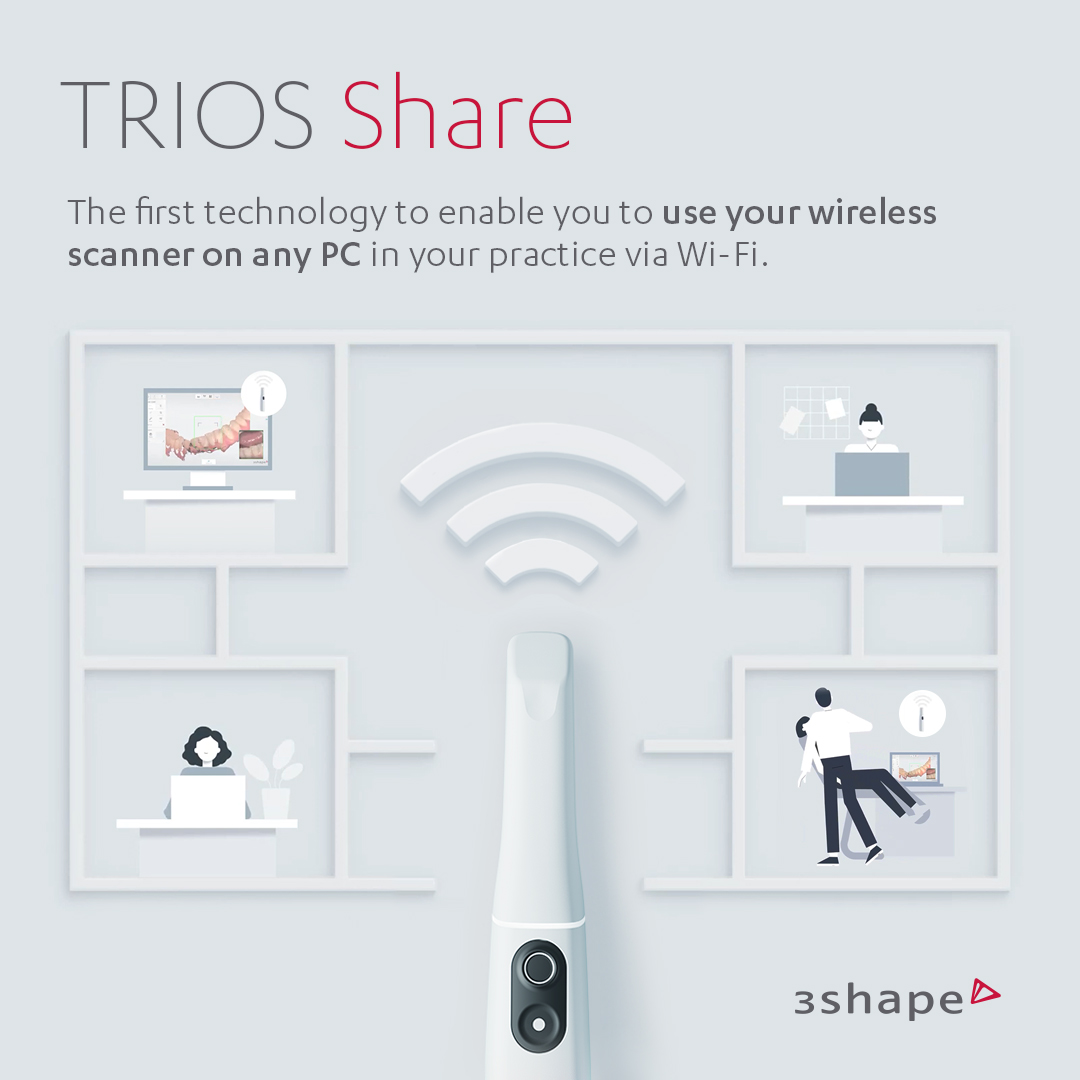 TRIOS Share

The first technology to enable you to use your wireless scanner on any PC in your practice via Wi-Fi.

3shape